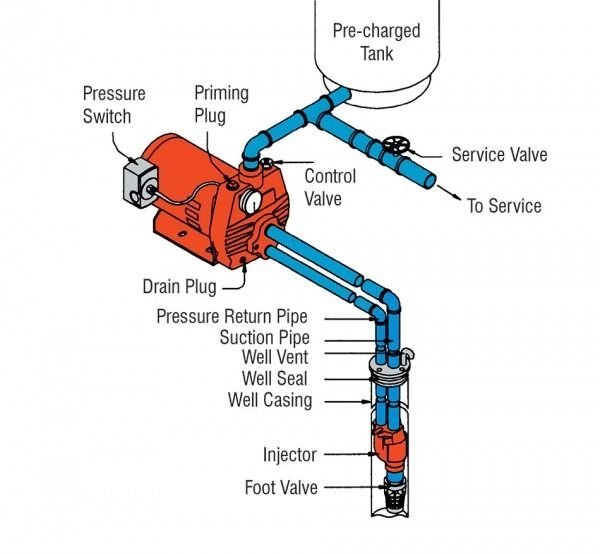 Pre-charged Tank

Pressure Switch

Priming Plug

Service Valve

Control Valve

To Service

Drain Plug

Pressure Return Pipe
Suction Pipe
Well Vent
Well Seal
Well Casing

Injector

Foot Valve