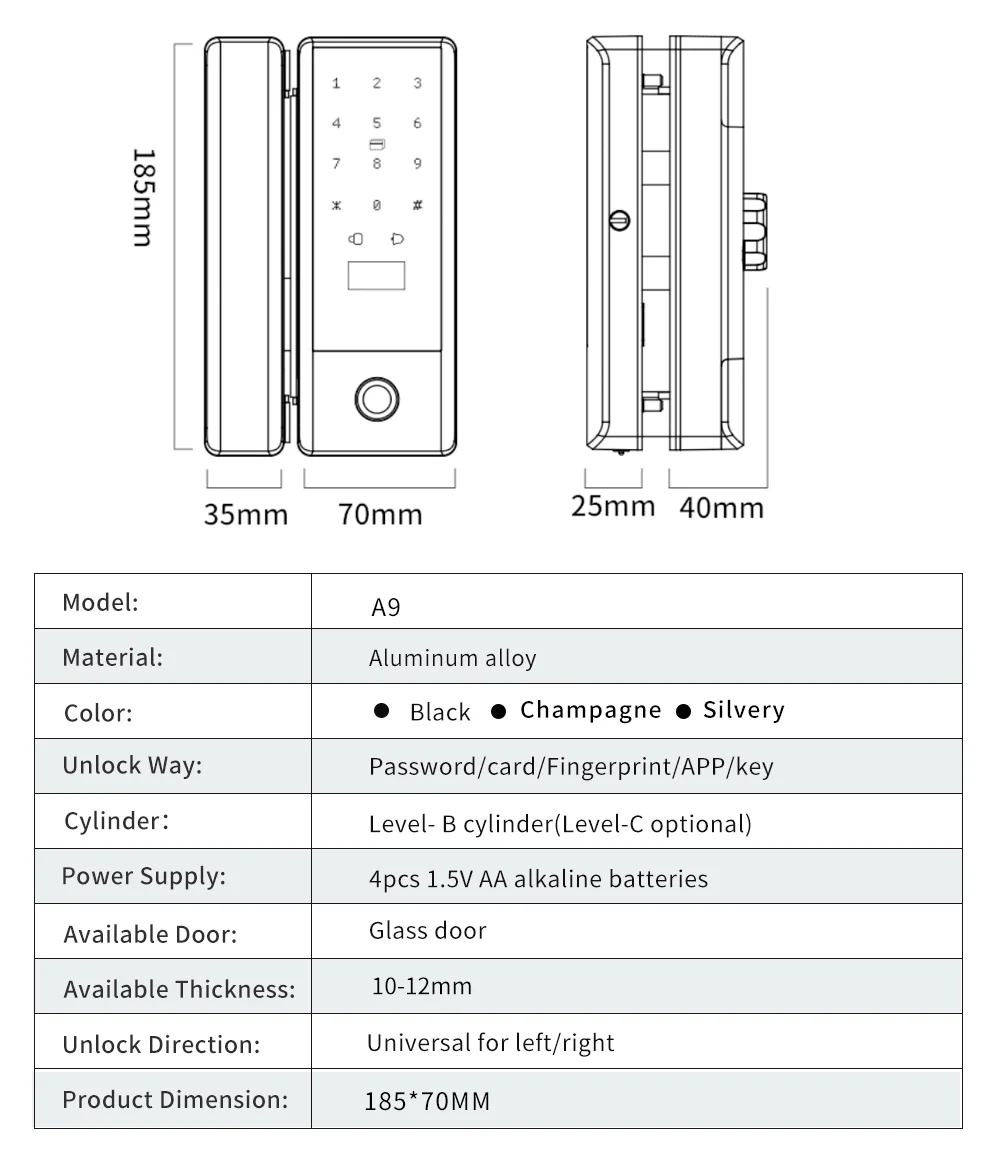 185mm

1 2 3
4 5 6
7 8 9
* 0 #

35mm 70mm

25mm 40mm

| Model: | A9 |
|---|---|
| Material: | Aluminum alloy |
| Color: | ● Black ● Champagne ● Silvery |
| Unlock Way: | Password/card/Fingerprint/APP/key |
| Cylinder: | Level- B cylinder(Level-C optional) |
| Power Supply: | 4pcs 1.5V AA alkaline batteries |
| Available Door: | Glass door |
| Available Thickness: | 10-12mm |
| Unlock Direction: | Universal for left/right |
| Product Dimension: | 185*70MM |